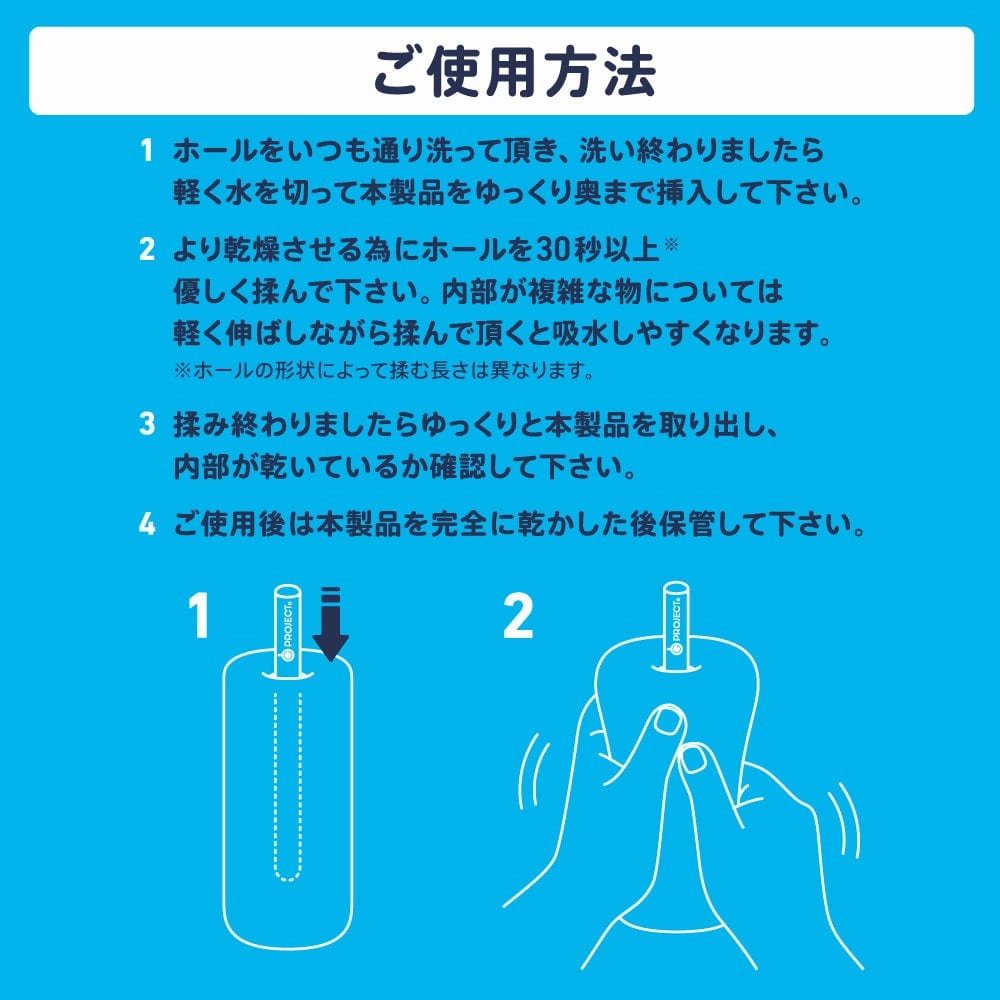 ご使用方法

1 ホールをいつも通り洗って頂き、洗い終わりましたら軽く水を切って本製品をゆっくり奥まで挿入して下さい。

2 より乾燥させる為にホールを30秒以上※優しく揉んで下さい。内部が複雑な物については軽く伸ばしながら揉んで頂くと吸水しやすくなります。
※ホールの形状によって揉む長さは異なります。

3 揉み終わりましたらゆっくりと本製品を取り出し、内部が乾いているか確認して下さい。

4 ご使用後は本製品を完全に乾かした後保管して下さい。

1

PROJECT

2

PROJECT